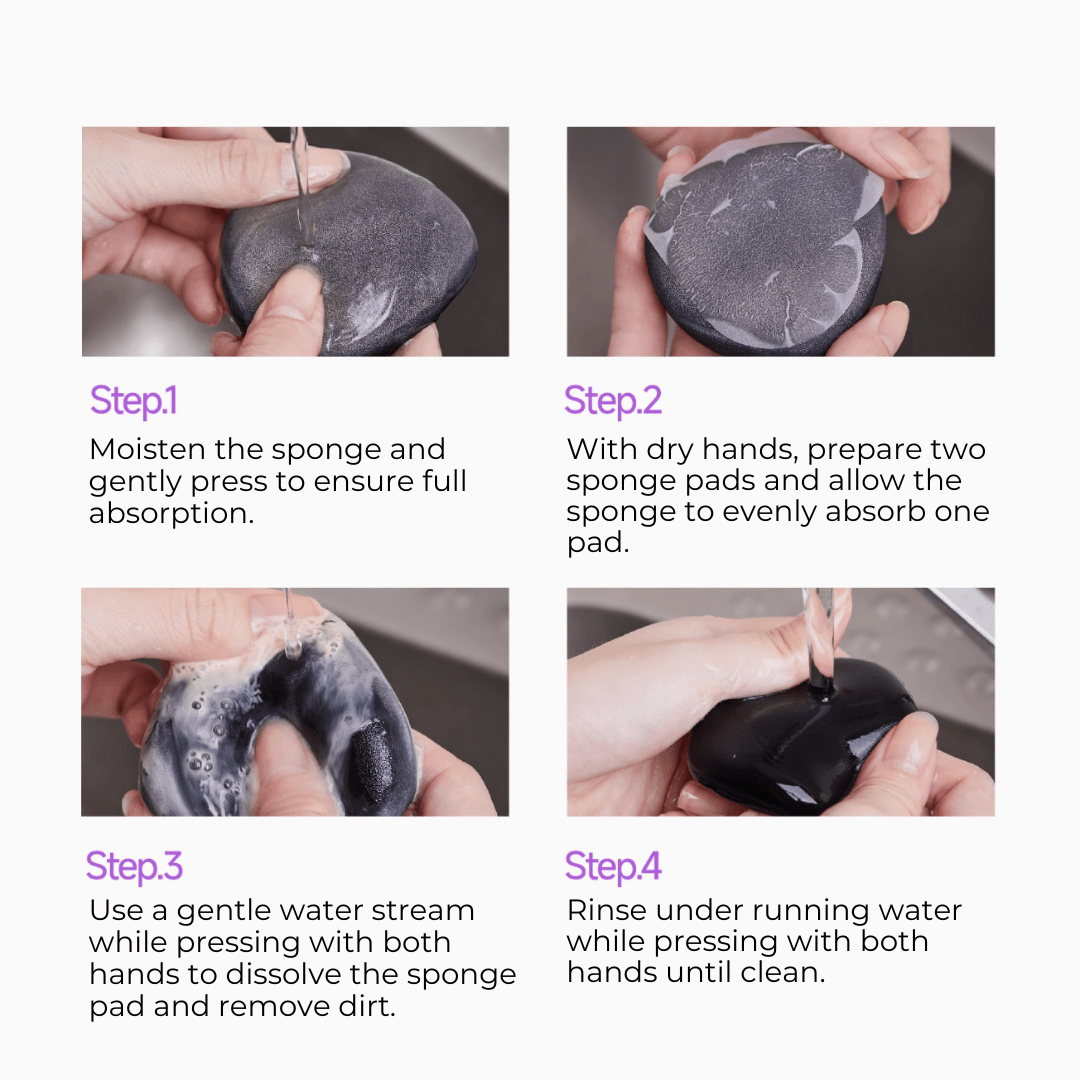 Step.1
Moisten the sponge and gently press to ensure full absorption.

Step.2
With dry hands, prepare two sponge pads and allow the sponge to evenly absorb one pad.

Step.3
Use a gentle water stream while pressing with both hands to dissolve the sponge pad and remove dirt.

Step.4
Rinse under running water while pressing with both hands until clean.