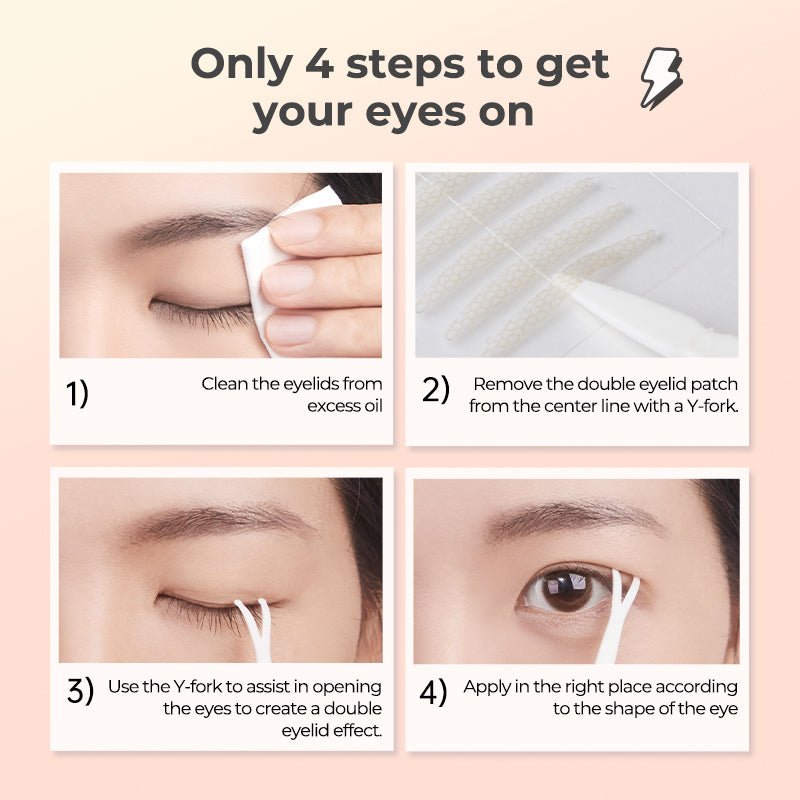 Only 4 steps to get your eyes on

1) Clean the eyelids from excess oil

2) Remove the double eyelid patch from the center line with a Y-fork.

3) Use the Y-fork to assist in opening the eyes to create a double eyelid effect.

4) Apply in the right place according to the shape of the eye