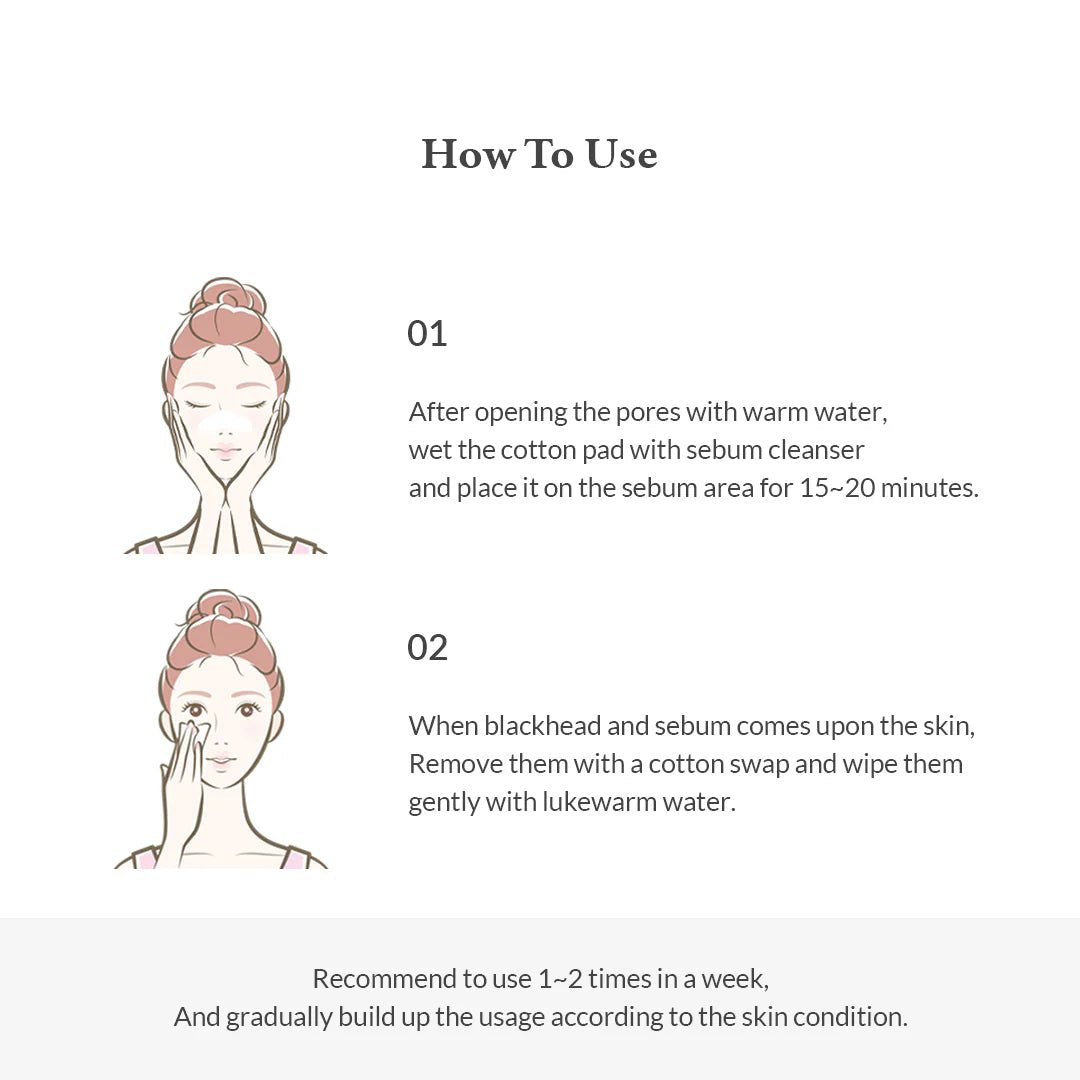 How To Use

01

After opening the pores with warm water, wet the cotton pad with sebum cleanser and place it on the sebum area for 15~20 minutes.

02

When blackhead and sebum comes upon the skin, Remove them with a cotton swap and wipe them gently with lukewarm water.

Recommend to use 1~2 times in a week, And gradually build up the usage according to the skin condition.