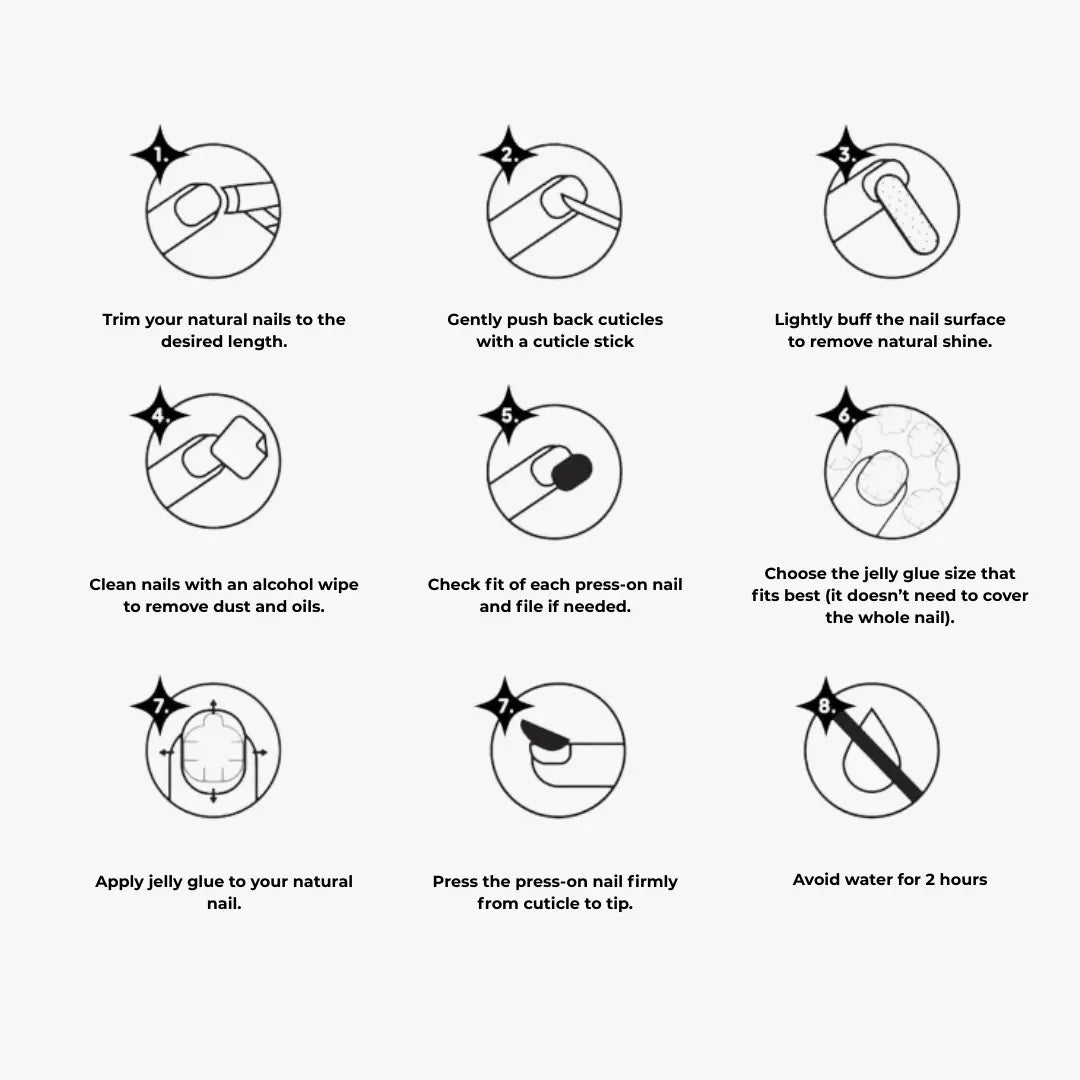 1.

Trim your natural nails to the desired length.

2.

Gently push back cuticles with a cuticle stick

3.

Lightly buff the nail surface to remove natural shine.

4.

Clean nails with an alcohol wipe to remove dust and oils.

5.

Check fit of each press-on nail and file if needed.

6.

Choose the jelly glue size that fits best (it doesn't need to cover the whole nail).

7.

Apply jelly glue to your natural nail.

7.

Press the press-on nail firmly from cuticle to tip.

8.

Avoid water for 2 hours