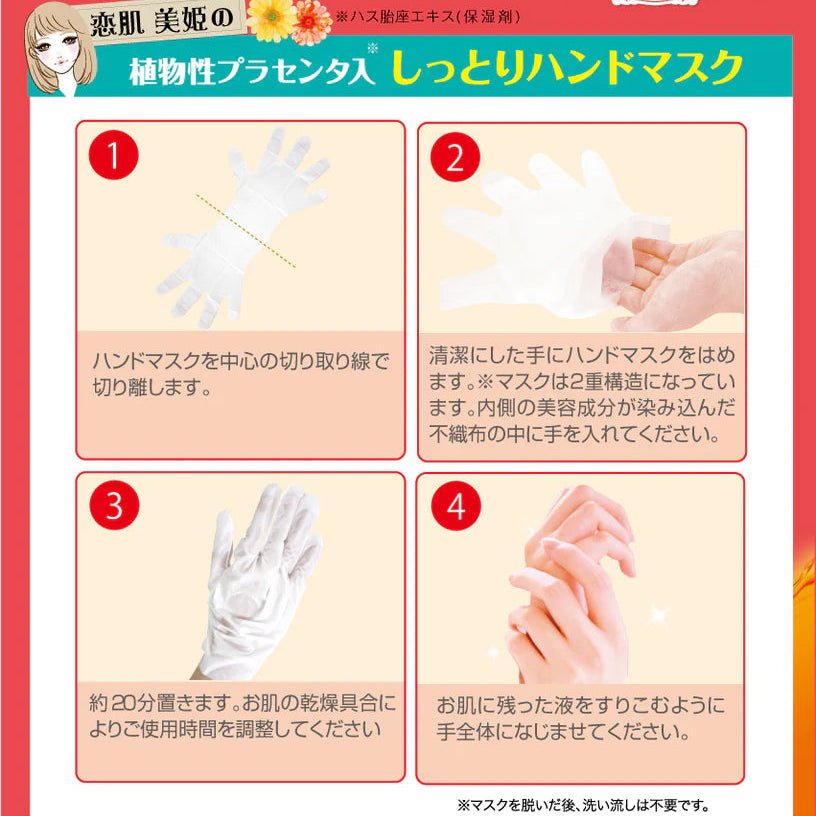 恋肌 美姫の

※ハス胎座エキス(保湿剤)

植物性プラセンタ入※ しっとりハンドマスク

1

ハンドマスクを中心の切り取り線で切り離します。

2

清潔にした手にハンドマスクをはめます。※マスクは2重構造になっています。内側の美容成分が染み込んだ不織布の中に手を入れてください。

3

約20分置きます。お肌の乾燥具合によりご使用時間を調整してください

4

お肌に残った液をすりこむように手全体になじませてください。

※マスクを脱いだ後、洗い流しは不要です。