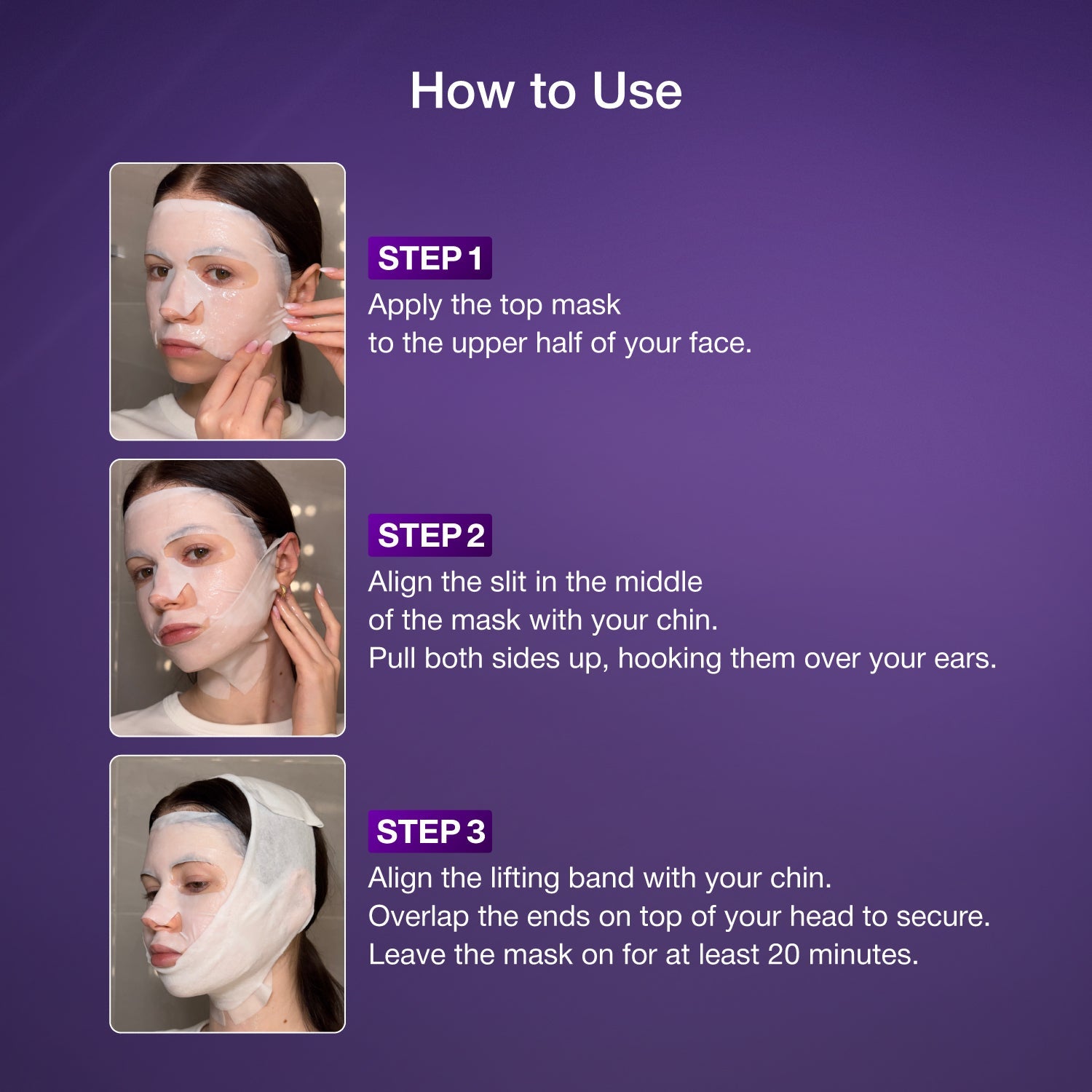 How to Use

STEP 1
Apply the top mask to the upper half of your face.

STEP 2
Align the slit in the middle of the mask with your chin. Pull both sides up, hooking them over your ears.

STEP 3
Align the lifting band with your chin. Overlap the ends on top of your head to secure. Leave the mask on for at least 20 minutes.