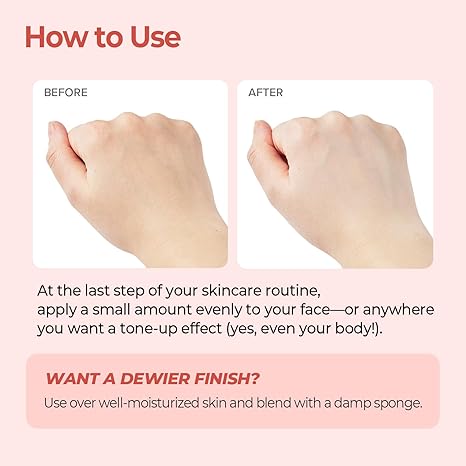 How to Use

BEFORE

AFTER

At the last step of your skincare routine, apply a small amount evenly to your face—or anywhere you want a tone-up effect (yes, even your body!).

WANT A DEWIER FINISH?

Use over well-moisturized skin and blend with a damp sponge.